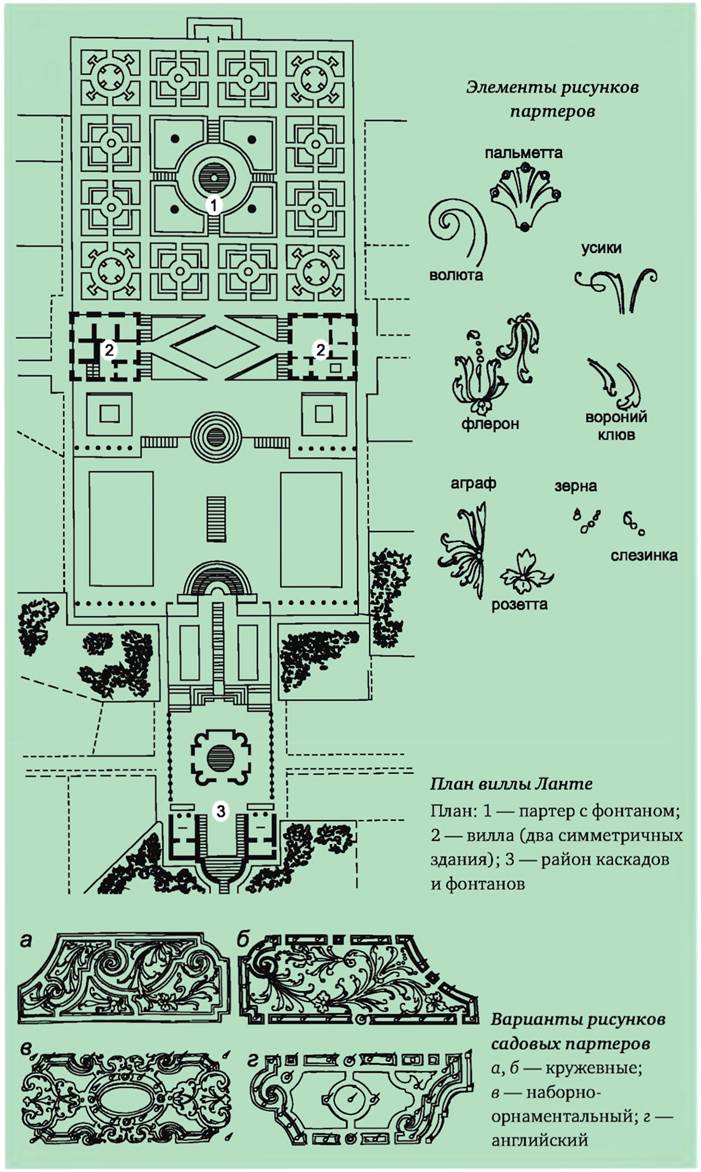 1

2

2

3

Элементы рисунков партеров

пальметта

волюта

усики

флерон

вороний клюв

аграф

зерна

слезинка

розетта

План виллы Ланте

План: 1 — партер с фонтаном; 2 — вилла (два симметричных здания); 3 — район каскадов и фонтанов

а

б

в

г

Варианты рисунков садовых партеров

а, б — кружевные; в — наборно-орнаментальный; г — английский